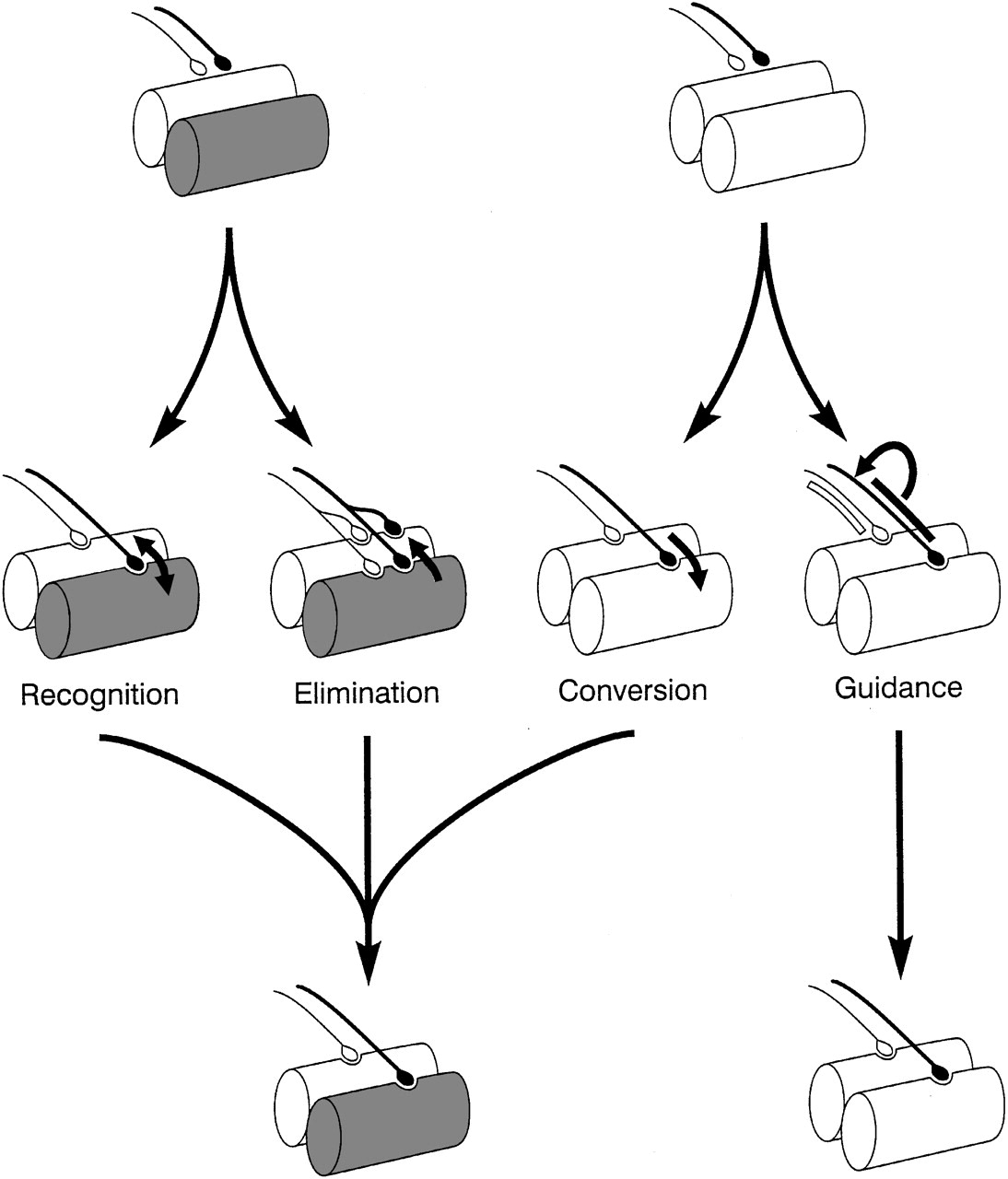 Recognition

Elimination

Conversion

Guidance